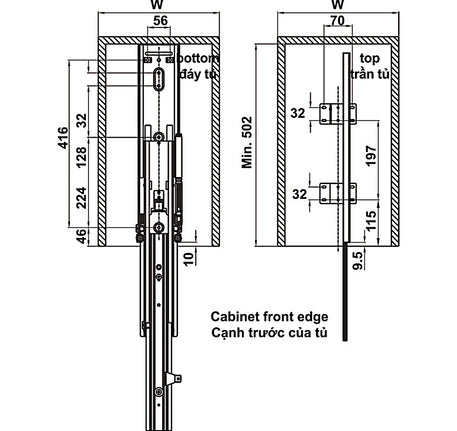 W

56

bottom
đáy tủ

416

32

128

224

46

10

W

70

top
trần tủ

Min. 502

32

197

32

115

9.5

Cabinet front edge
Cạnh trước của tủ