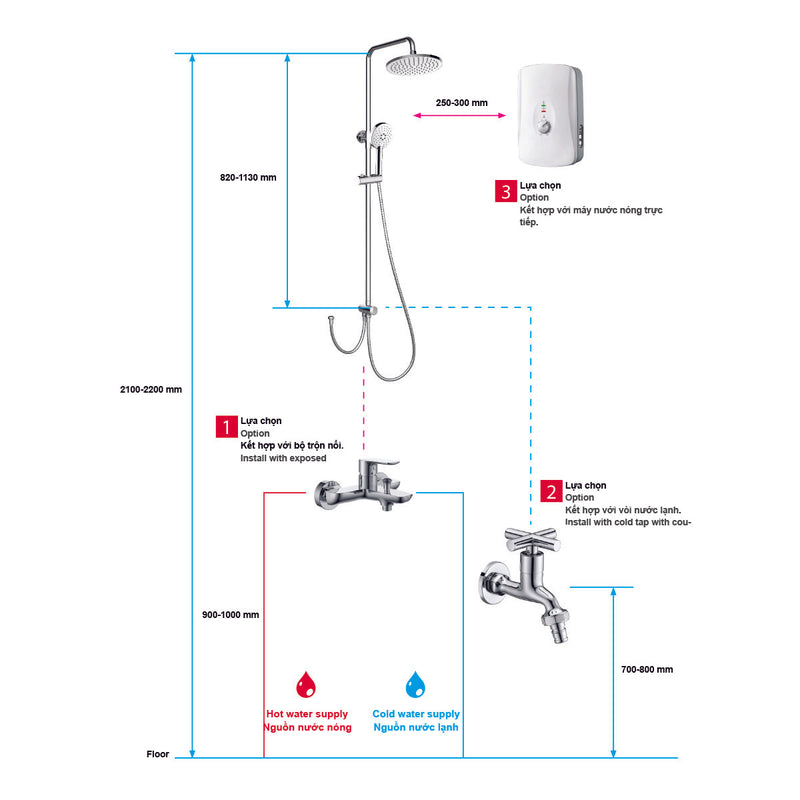 250-300 mm

820-1130 mm

3 Lựa chọn
Option
Kết hợp với máy nước nóng trực tiếp.

2100-2200 mm

1 Lựa chọn
Option
Kết hợp với bộ trộn nổi.
Install with exposed

2 Lựa chọn
Option
Kết hợp với vòi nước lạnh.
Install with cold tap with cou-

900-1000 mm

700-800 mm

Hot water supply
Nguồn nước nóng

Cold water supply
Nguồn nước lạnh

Floor